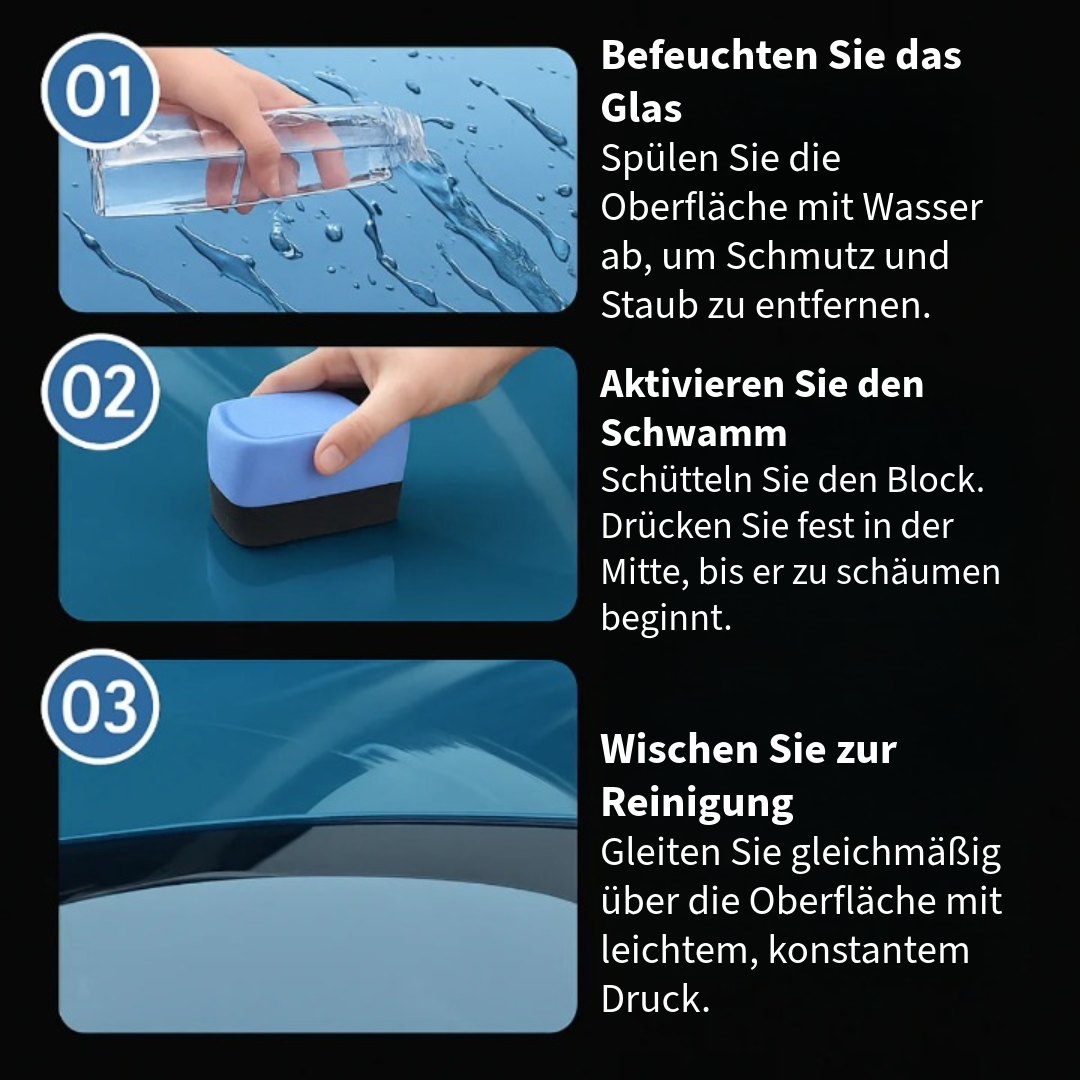 01

Befeuchten Sie das Glas
Spülen Sie die Oberfläche mit Wasser ab, um Schmutz und Staub zu entfernen.

02

Aktivieren Sie den Schwamm
Schütteln Sie den Block. Drücken Sie fest in der Mitte, bis er zu schäumen beginnt.

03

Wischen Sie zur Reinigung
Gleiten Sie gleichmäßig über die Oberfläche mit leichtem, konstantem Druck.