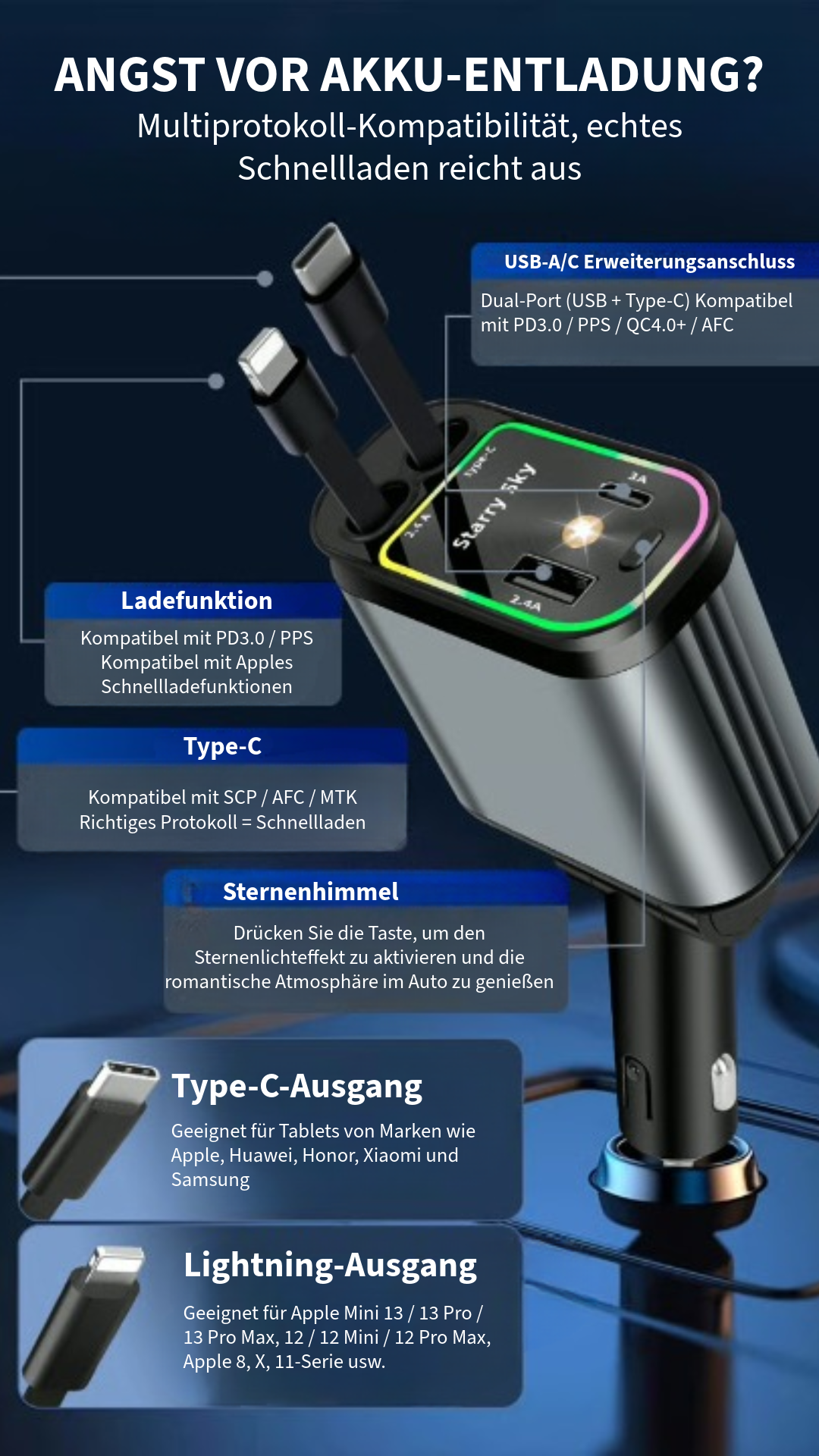 ANGST VOR AKKU-ENTLADUNG?
Multiprotokoll-Kompatibilität, echtes Schnellladen reicht aus

USB-A/C Erweiterungsanschluss
Dual-Port (USB + Type-C) Kompatibel mit PD3.0 / PPS / QC4.0+ / AFC

Type-C
Starry Sky
3A
2.4A
2.4A

Ladefunktion
Kompatibel mit PD3.0 / PPS
Kompatibel mit Apples Schnellladefunktionen

Type-C
Kompatibel mit SCP / AFC / MTK
Richtiges Protokoll = Schnellladen

Sternenhimmel
Drücken Sie die Taste, um den Sternenlichteffekt zu aktivieren und die romantische Atmosphäre im Auto zu genießen

Type-C-Ausgang
Geeignet für Tablets von Marken wie Apple, Huawei, Honor, Xiaomi und Samsung

Lightning-Ausgang
Geeignet für Apple Mini 13 / 13 Pro / 13 Pro Max, 12 / 12 Mini / 12 Pro Max, Apple 8, X, 11-Serie usw.